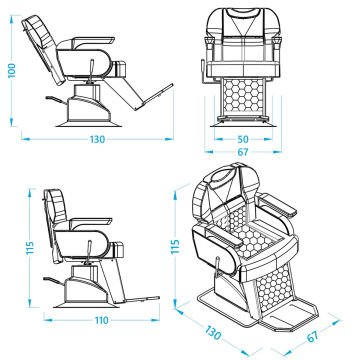 100
130
50
67
115
110
115
130
67